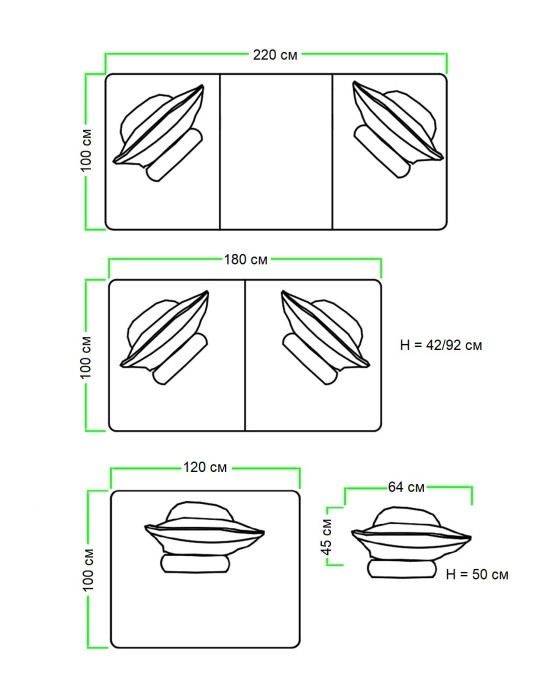 220 см

100 см

180 см

100 см

H = 42/92 см

120 см

100 см

64 см

45 см

H = 50 см